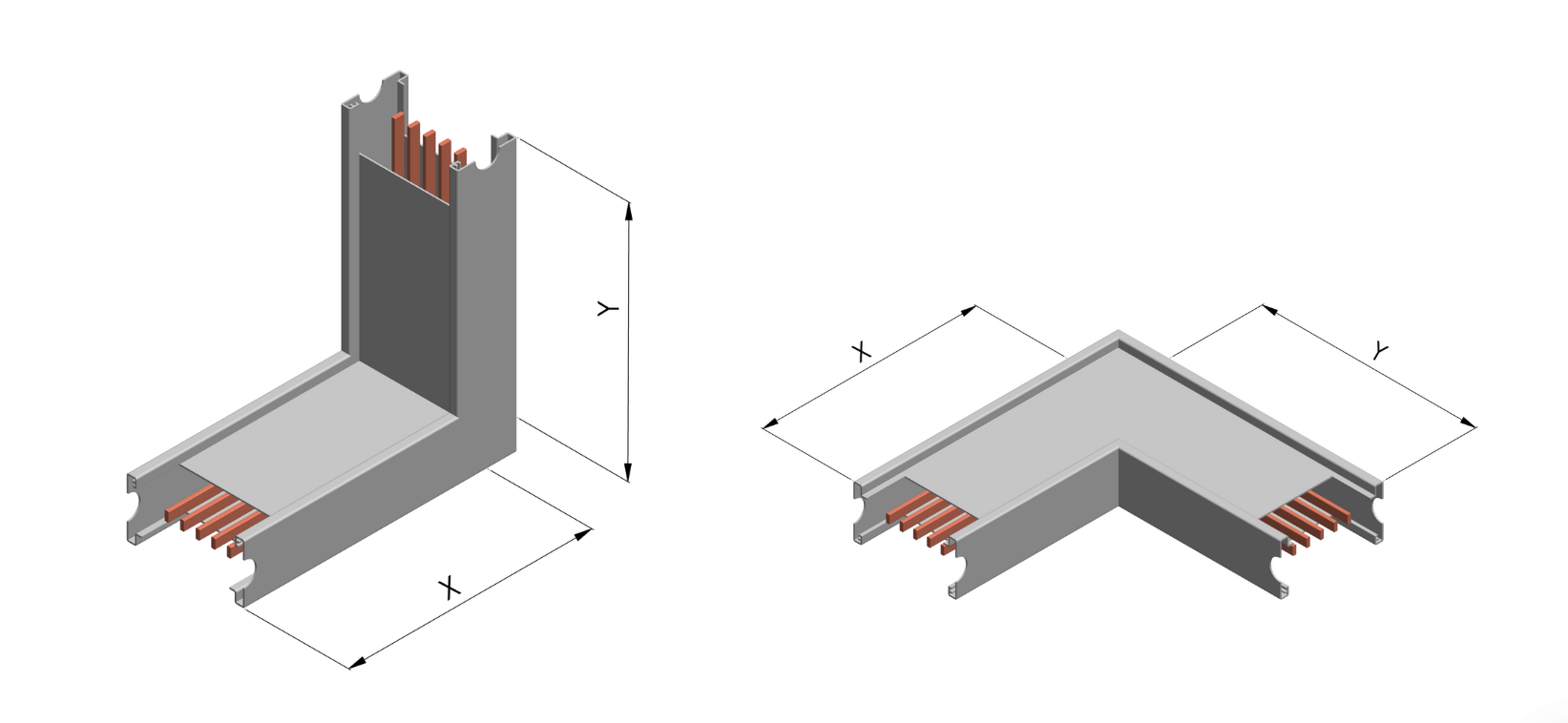 Y
X
X
Y